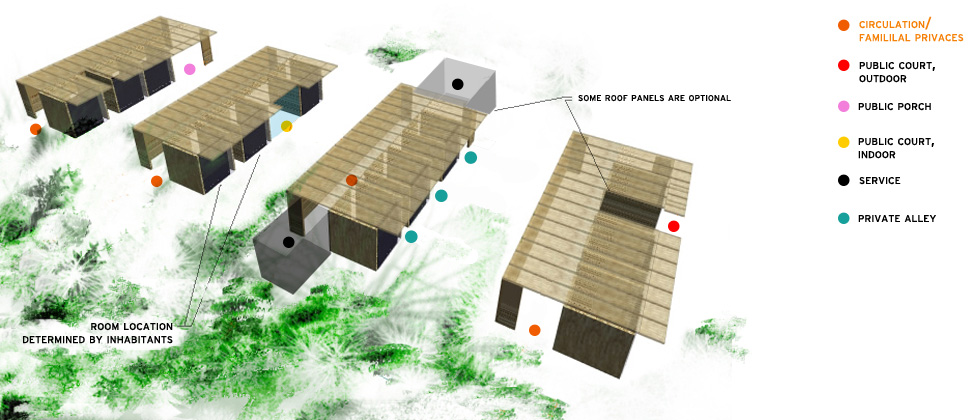 SOME ROOF PANELS ARE OPTIONAL

ROOM LOCATION
DETERMINED BY INHABITANTS

CIRCULATION/
FAMILILAL PRIVACES

PUBLIC COURT,
OUTDOOR

PUBLIC PORCH

PUBLIC COURT,
INDOOR

SERVICE

PRIVATE ALLEY